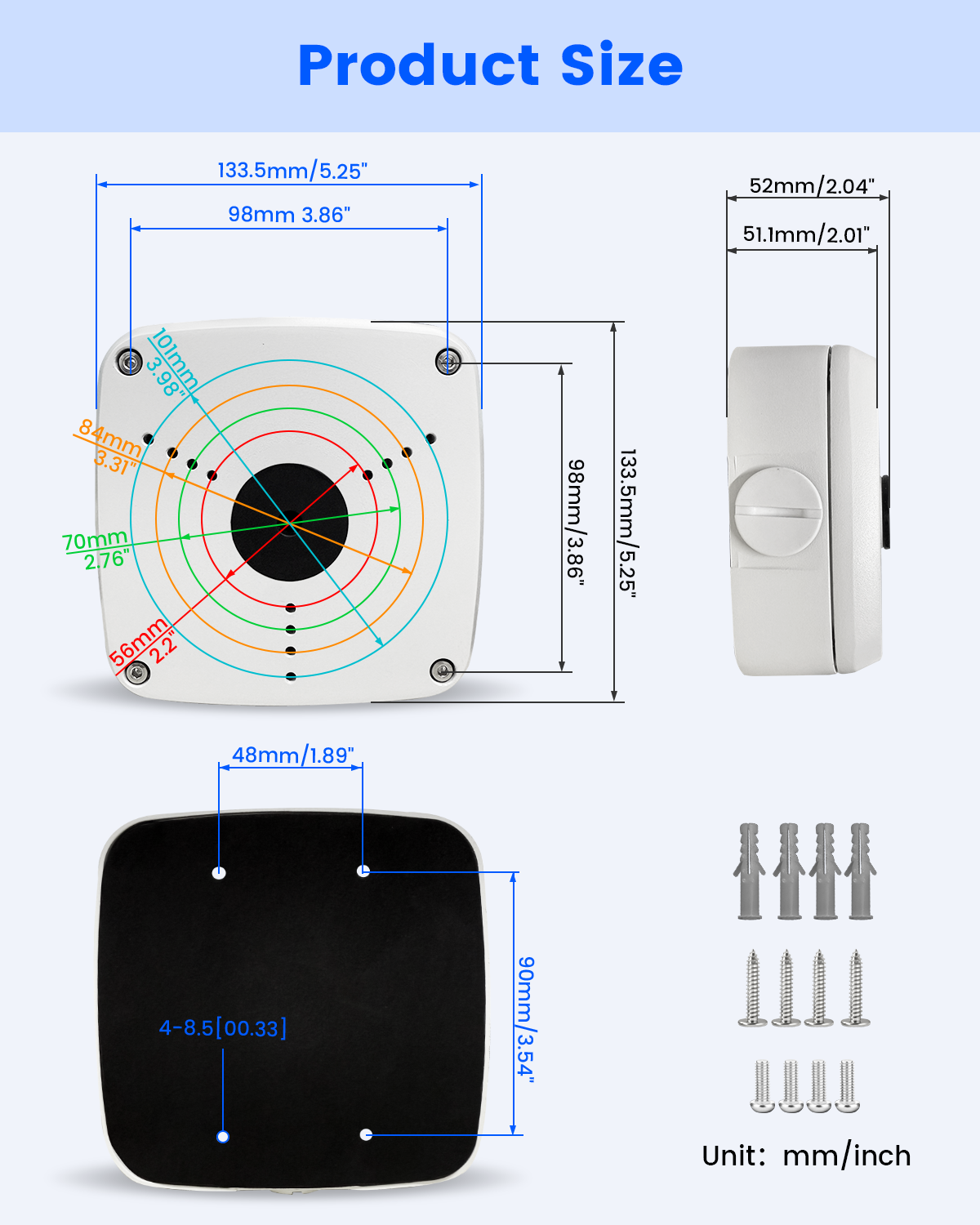 Product Size

133.5mm/5.25"
98mm 3.86"
101mm 3.98"
84mm 3.31"
70mm 2.76"
56mm 2.2"
98mm/3.86"
133.5mm/5.25"

52mm/2.04"
51.1mm/2.01"

48mm/1.89"
4-8.5[00.33]
90mm/3.54"

Unit: mm/inch