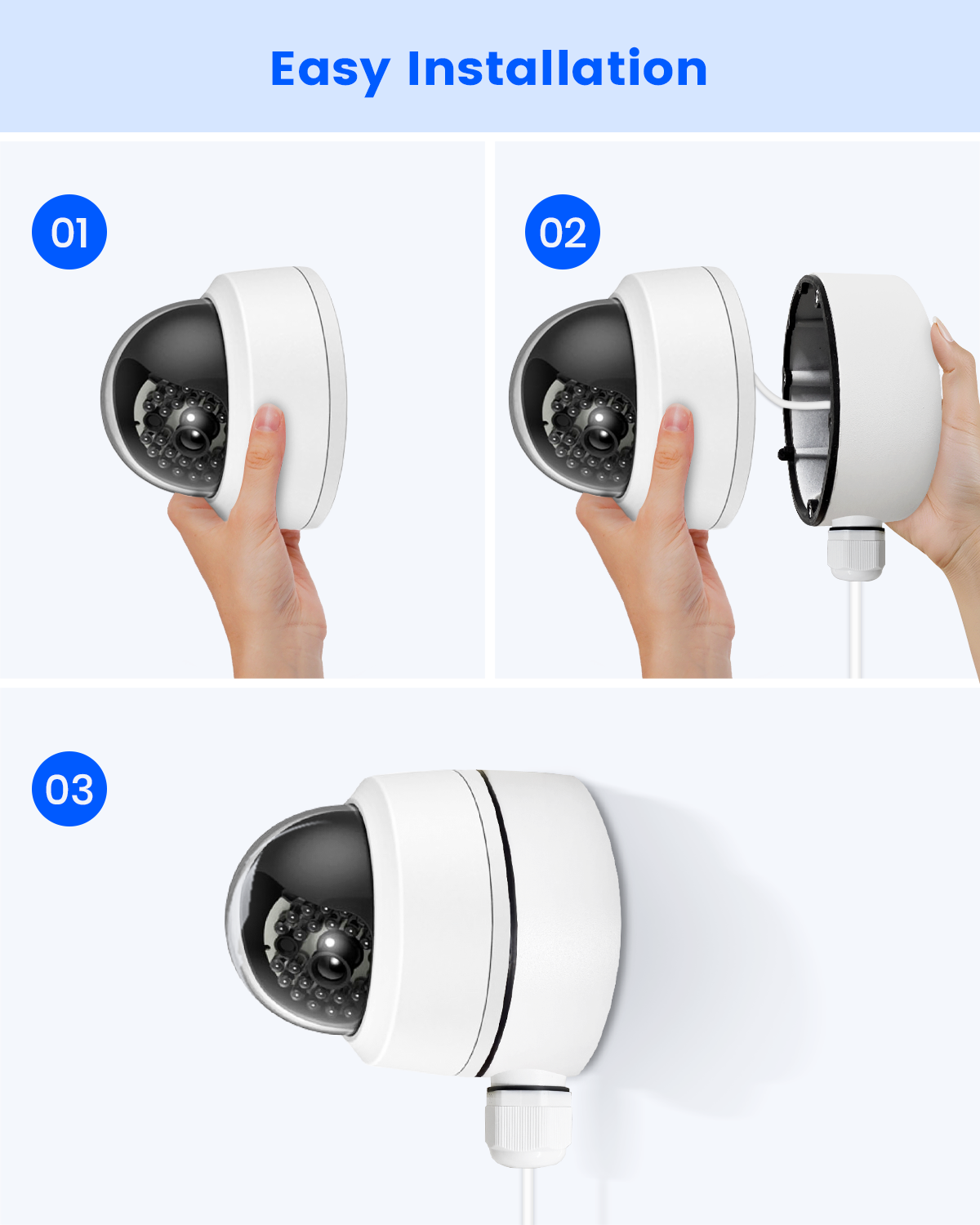 Easy Installation

01

02

03