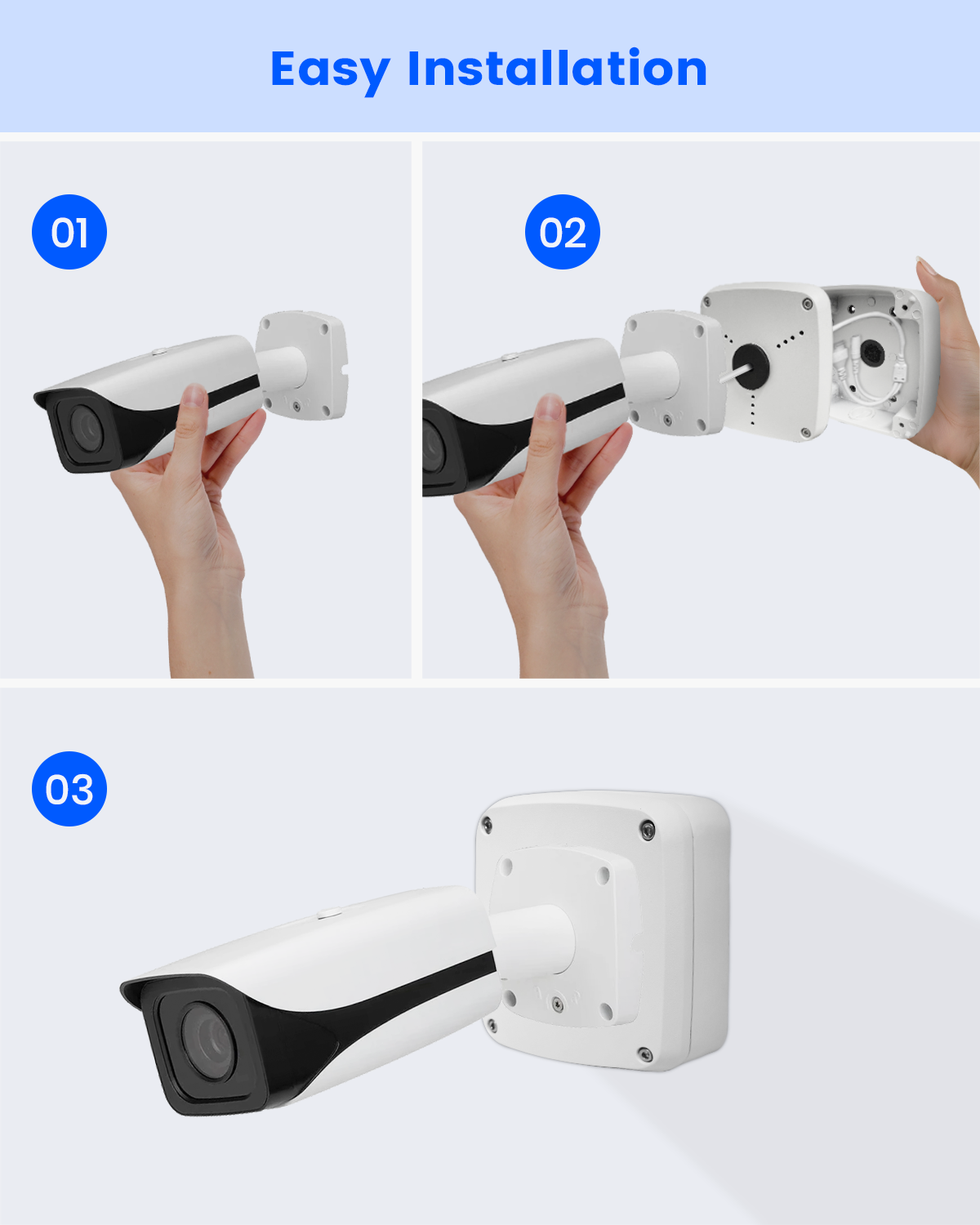 Easy Installation

01

02

03