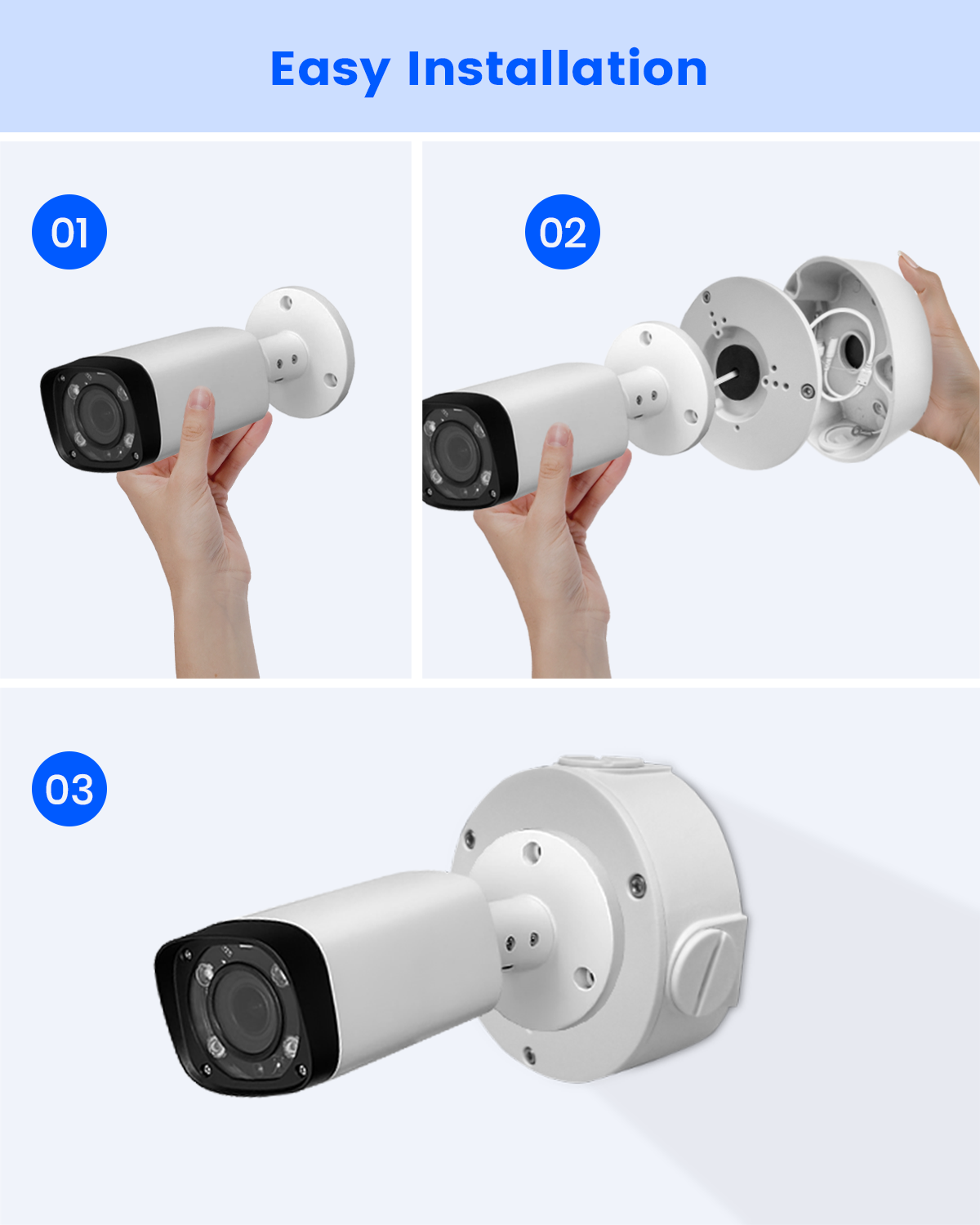 Easy Installation

01

02

03