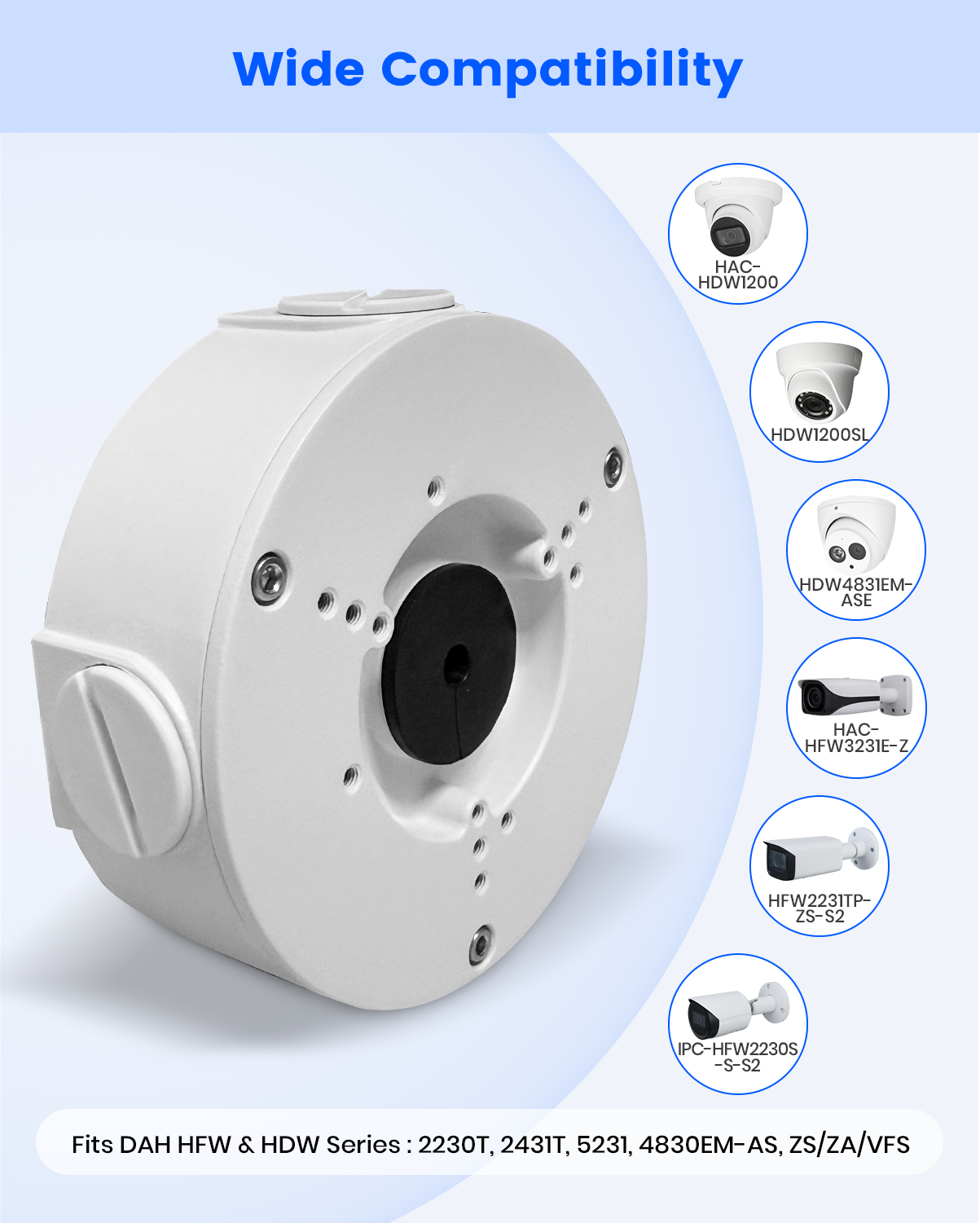 Wide Compatibility

HAC-HDW1200

HDW1200SL

HDW4831EM-ASE

HAC-HFW3231E-Z

HFW2231TP-ZS-S2

IPC-HFW2230S-S-S2

Fits DAH HFW & HDW Series : 2230T, 2431T, 5231, 4830EM-AS, ZS/ZA/VFS